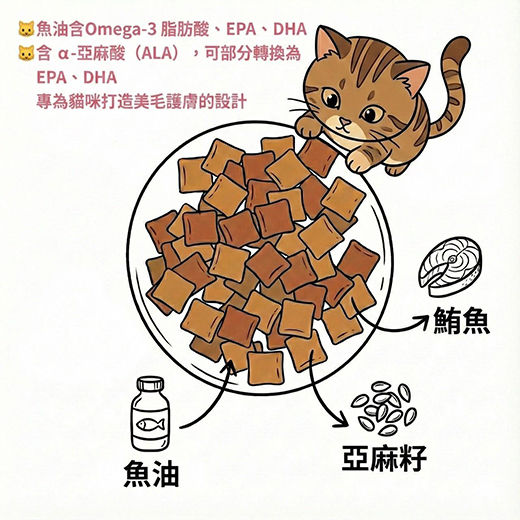 🐱魚油含Omega-3 脂肪酸、EPA、DHA
🐱含 α-亞麻酸（ALA），可部分轉換為 EPA、DHA
專為貓咪打造美毛護膚的設計

鮪魚

魚油

亞麻籽